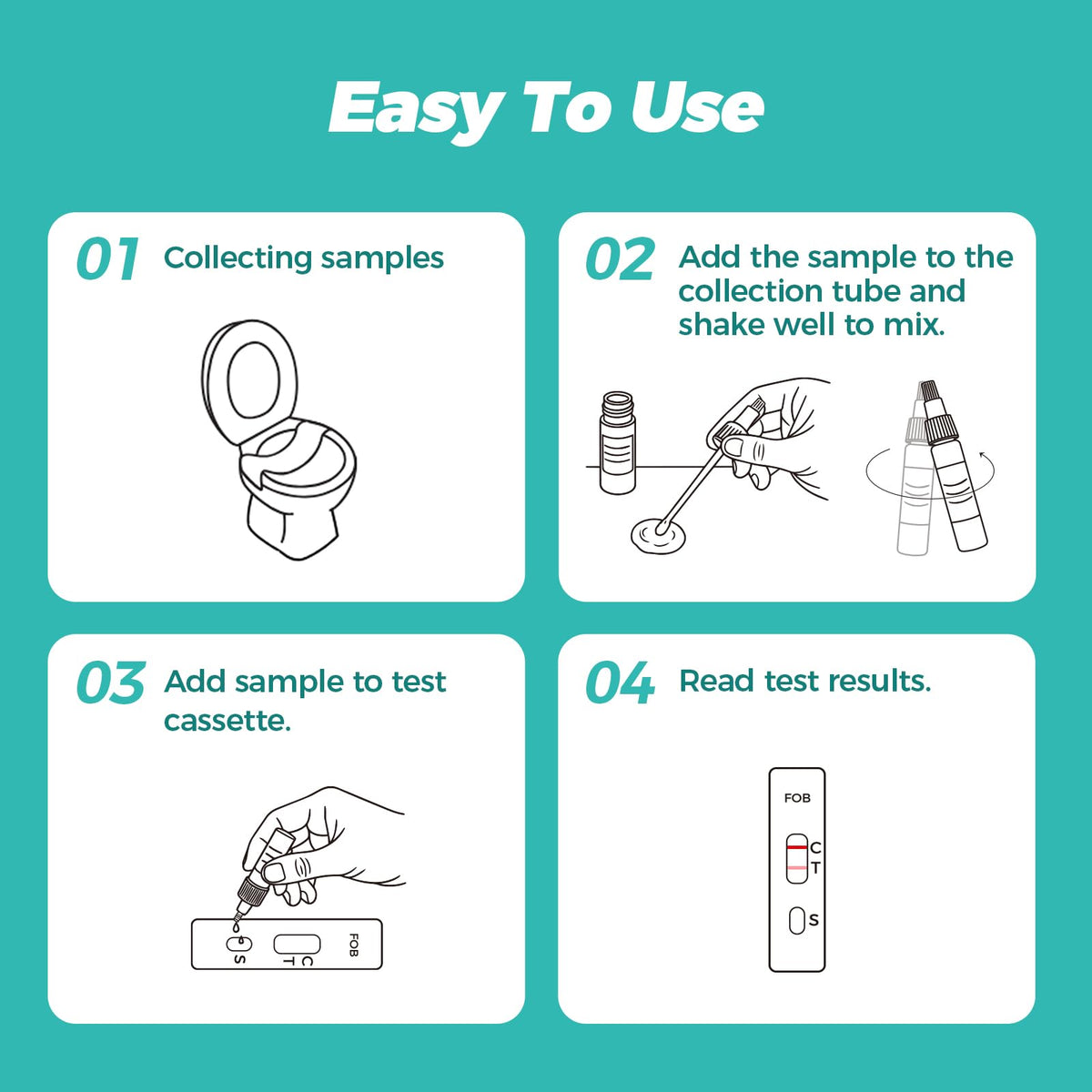 Easy To Use

01 Collecting samples

02 Add the sample to the collection tube and shake well to mix.

03 Add sample to test cassette.

S
C
T
FOB

04 Read test results.

FOB
C
T
S